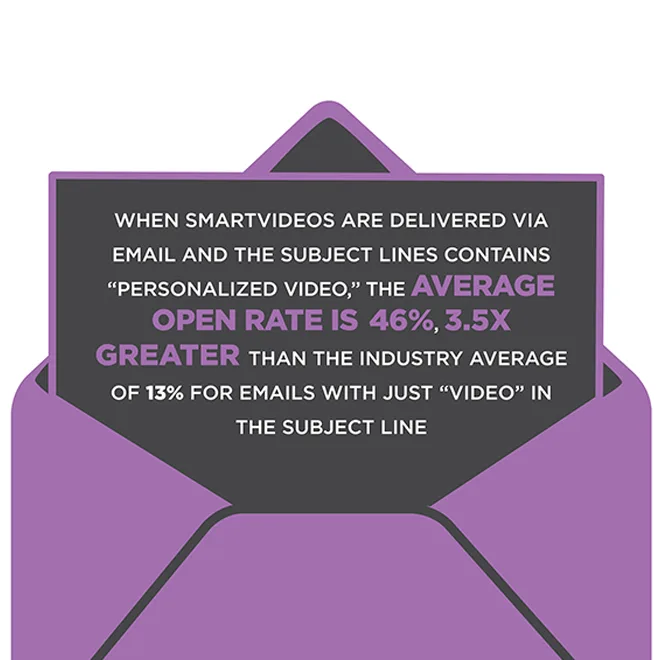 WHEN SMARTVIDEOS ARE DELIVERED VIA EMAIL AND THE SUBJECT LINES CONTAINS "PERSONALIZED VIDEO," THE AVERAGE OPEN RATE IS 46%, 3.5X GREATER THAN THE INDUSTRY AVERAGE OF 13% FOR EMAILS WITH JUST "VIDEO" IN THE SUBJECT LINE